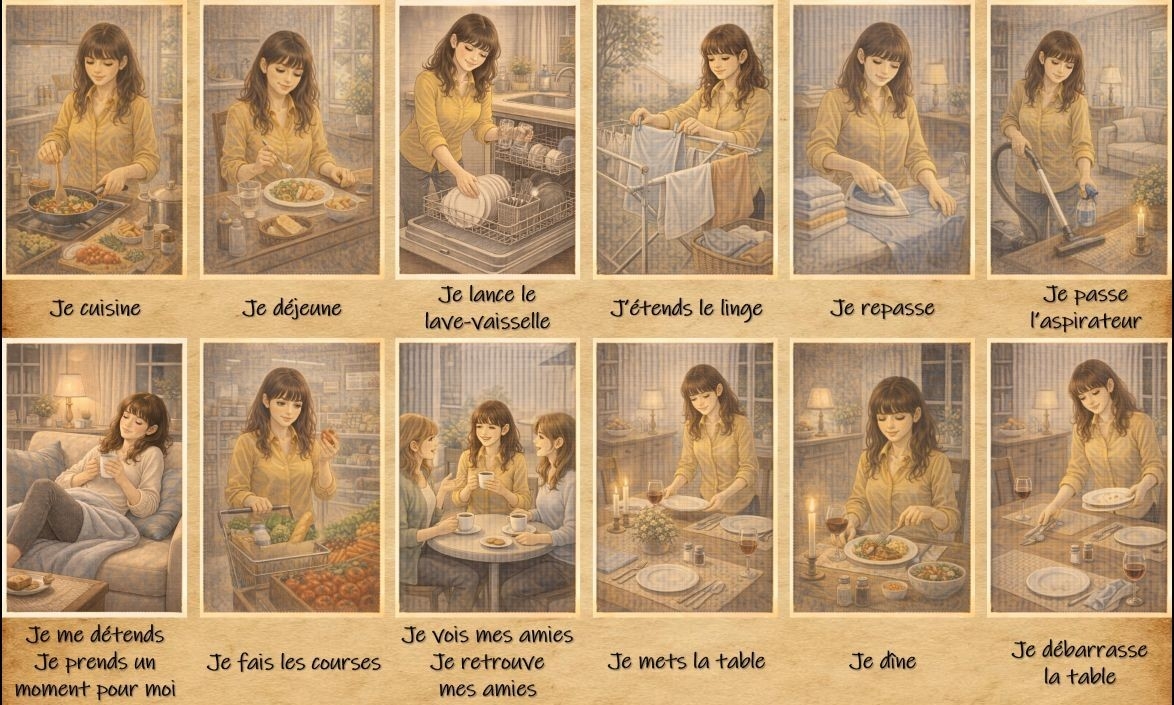 Je cuisine

Je déjeune

Je lance le lave-vaisselle

J'étends le linge

Je repasse

Je passe l'aspirateur

Je me détends
Je prends un moment pour moi

Je fais les courses

Je vois mes amies
Je retrouve mes amies

Je mets la table

Je dîne

Je débarrasse la table